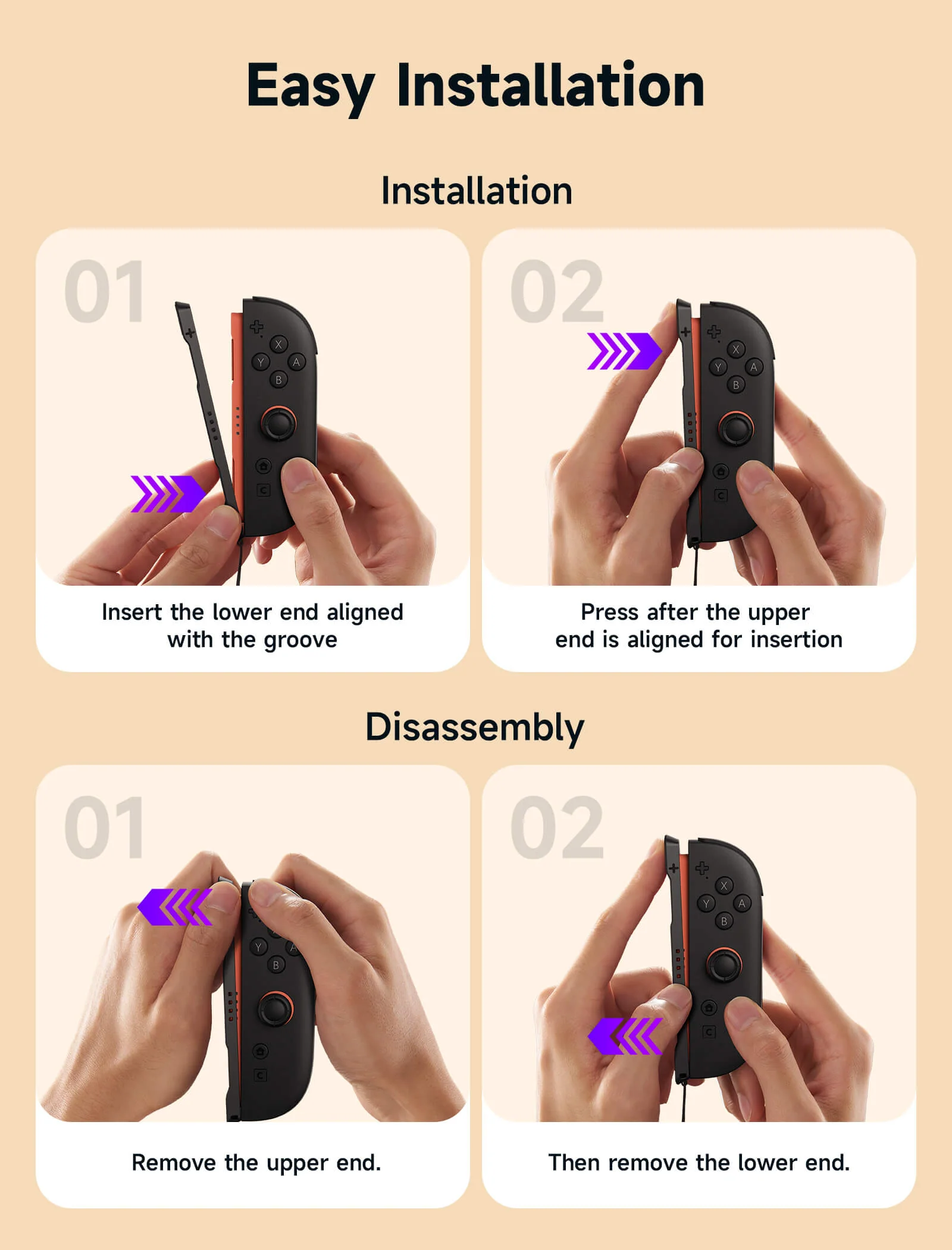 Easy Installation

Installation

01

X
Y
A
B
C

Insert the lower end aligned with the groove

02

X
Y
A
B
C

Press after the upper end is aligned for insertion

Disassembly

01

Y
A
B
C

Remove the upper end.

02

X
Y
A
B
C

Then remove the lower end.