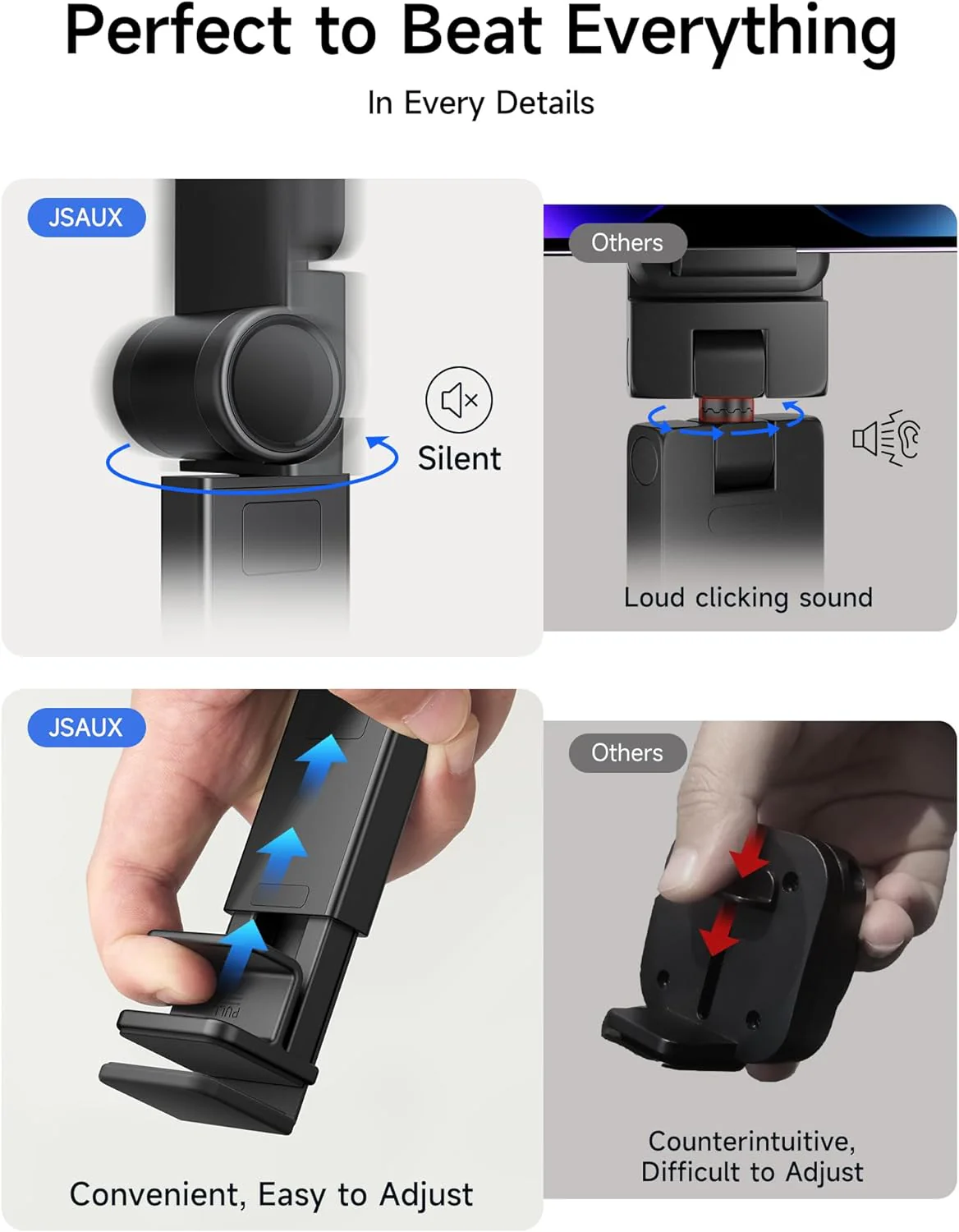 Perfect to Beat Everything

In Every Details

JSAUX

Silent

Others

Loud clicking sound

JSAUX

PULL

Convenient, Easy to Adjust

Others

Counterintuitive, Difficult to Adjust